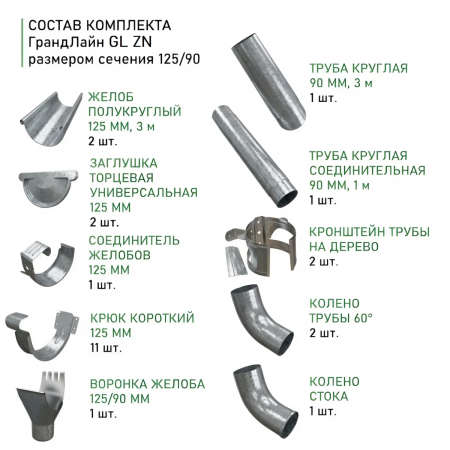 СОСТАВ КОМПЛЕКТА
ГрандЛайн GL ZN
размером сечения 125/90

ЖЕЛОБ ПОЛУКРУГЛЫЙ 125 ММ, 3 м
2 шт.

ЗАГЛУШКА ТОРЦЕВАЯ УНИВЕРСАЛЬНАЯ 125 ММ
2 шт.

СОЕДИНИТЕЛЬ ЖЕЛОБОВ 125 ММ
1 шт.

КРЮК КОРОТКИЙ 125 ММ
11 шт.

ВОРОНКА ЖЕЛОБА 125/90 ММ
1 шт.

ТРУБА КРУГЛАЯ 90 ММ, 3 м
1 шт.

ТРУБА КРУГЛАЯ СОЕДИНИТЕЛЬНАЯ 90 ММ, 1 м
1 шт.

КРОНШТЕЙН ТРУБЫ НА ДЕРЕВО
2 шт.

КОЛЕНО ТРУБЫ 60°
2 шт.

КОЛЕНО СТОКА
1 шт.