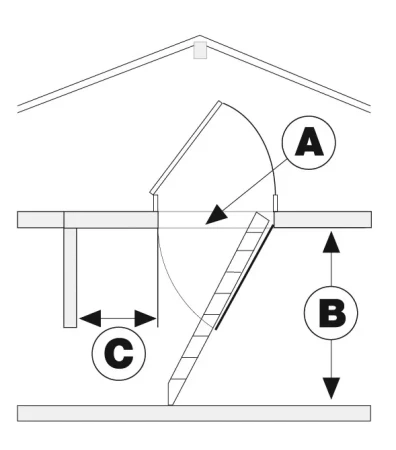 A
B
C