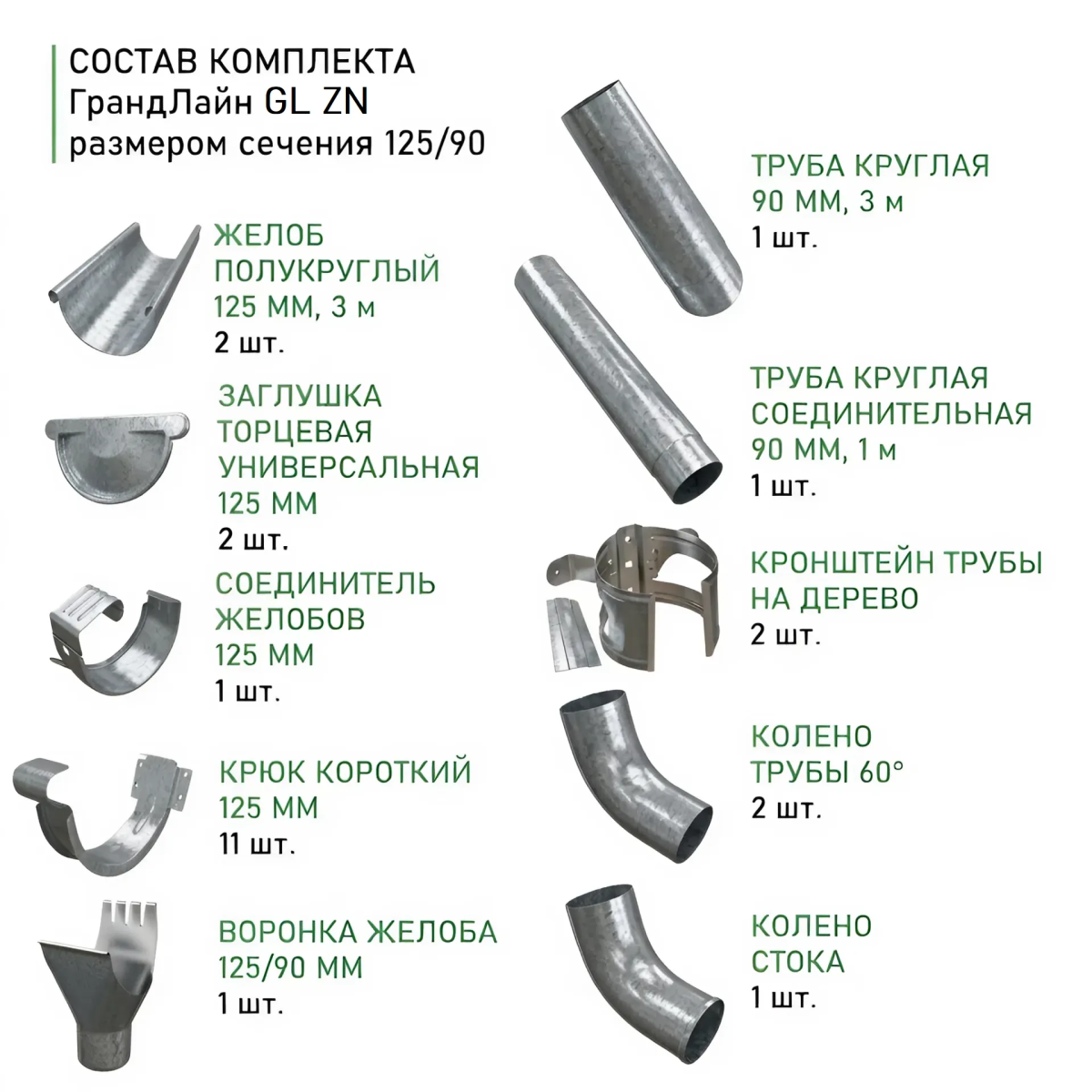 СОСТАВ КОМПЛЕКТА
ГрандЛайн GL ZN
размером сечения 125/90

ЖЕЛОБ ПОЛУКРУГЛЫЙ 125 ММ, 3 м
2 шт.

ЗАГЛУШКА ТОРЦЕВАЯ УНИВЕРСАЛЬНАЯ 125 ММ
2 шт.

СОЕДИНИТЕЛЬ ЖЕЛОБОВ 125 ММ
1 шт.

КРЮК КОРОТКИЙ 125 ММ
11 шт.

ВОРОНКА ЖЕЛОБА 125/90 ММ
1 шт.

ТРУБА КРУГЛАЯ 90 ММ, 3 м
1 шт.

ТРУБА КРУГЛАЯ СОЕДИНИТЕЛЬНАЯ 90 ММ, 1 м
1 шт.

КРОНШТЕЙН ТРУБЫ НА ДЕРЕВО
2 шт.

КОЛЕНО ТРУБЫ 60°
2 шт.

КОЛЕНО СТОКА
1 шт.