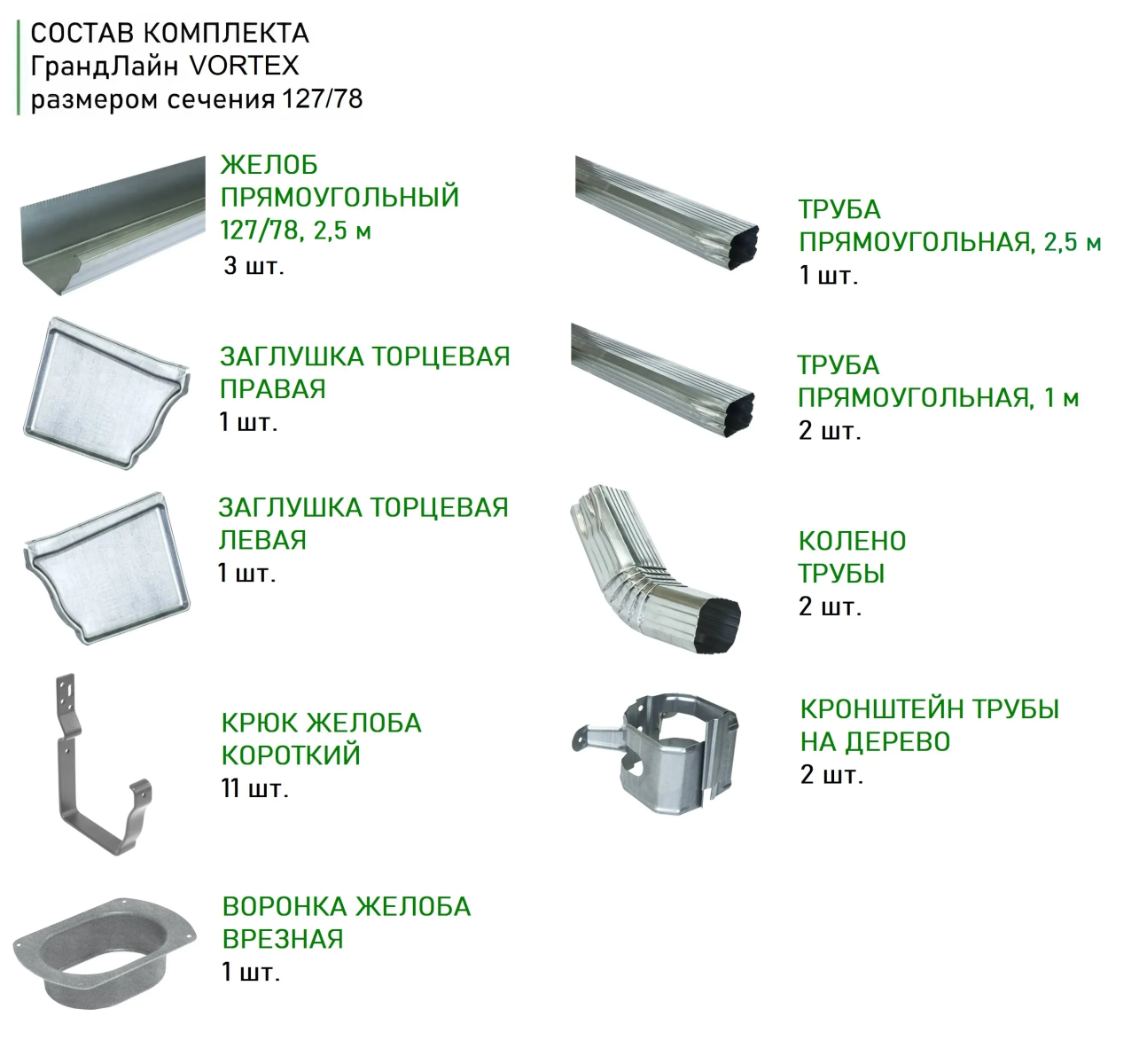 СОСТАВ КОМПЛЕКТА
ГрандЛайн VORTEX
размером сечения 127/78

ЖЕЛОБ ПРЯМОУГОЛЬНЫЙ 127/78, 2,5 м
3 шт.

ЗАГЛУШКА ТОРЦЕВАЯ ПРАВАЯ
1 шт.

ЗАГЛУШКА ТОРЦЕВАЯ ЛЕВАЯ
1 шт.

КРЮК ЖЕЛОБА КОРОТКИЙ
11 шт.

ВОРОНКА ЖЕЛОБА ВРЕЗНАЯ
1 шт.

ТРУБА ПРЯМОУГОЛЬНАЯ, 2,5 м
1 шт.

ТРУБА ПРЯМОУГОЛЬНАЯ, 1 м
2 шт.

КОЛЕНО ТРУБЫ
2 шт.

КРОНШТЕЙН ТРУБЫ НА ДЕРЕВО
2 шт.